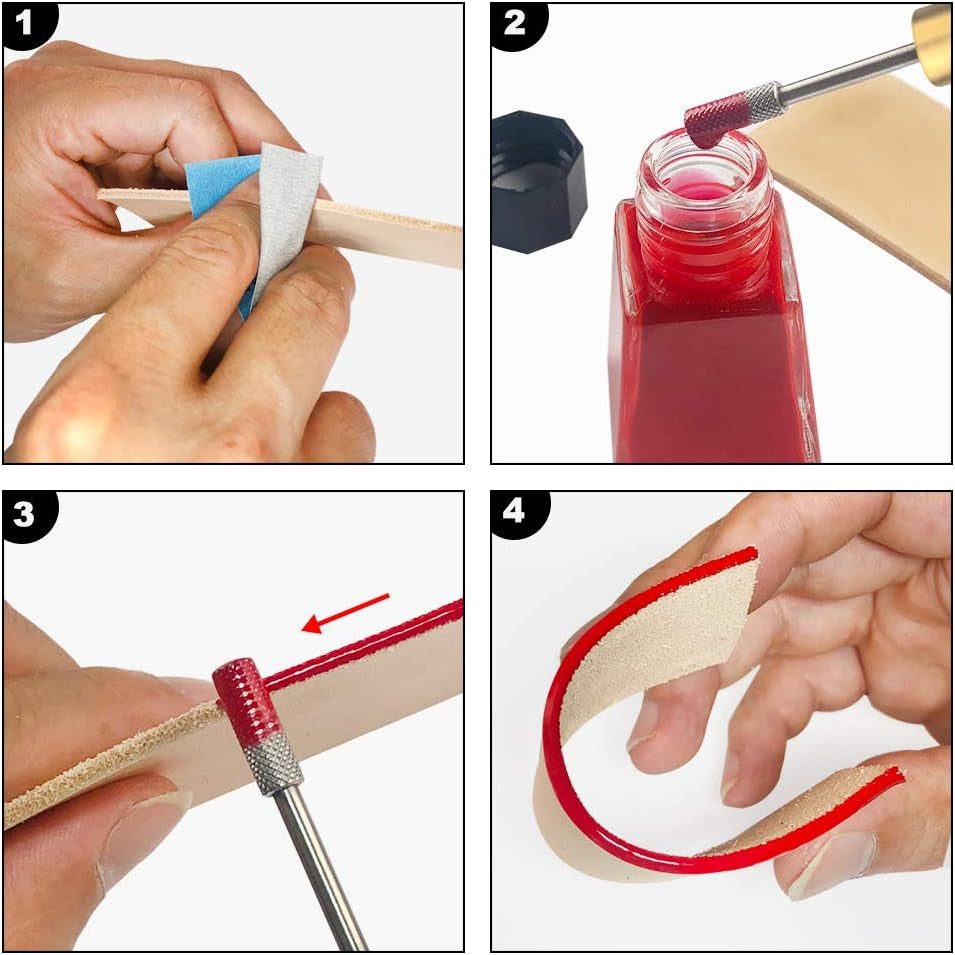 1

2

3

4